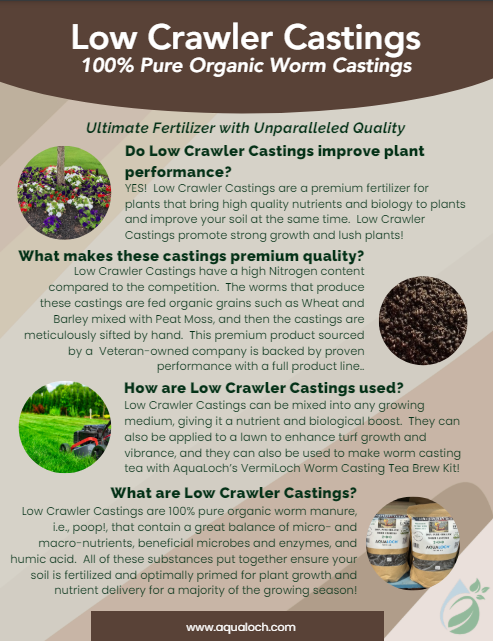 Low Crawler Castings
100% Pure Organic Worm Castings

Ultimate Fertilizer with Unparalleled Quality

Do Low Crawler Castings improve plant performance?

YES! Low Crawler Castings are a premium fertilizer for plants that bring high quality nutrients and biology to plants and improve your soil at the same time. Low Crawler Castings promote strong growth and lush plants!

What makes these castings premium quality?

Low Crawler Castings have a high Nitrogen content compared to the competition. The worms that produce these castings are fed organic grains such as Wheat and Barley mixed with Peat Moss, and then the castings are meticulously sifted by hand. This premium product sourced by a Veteran-owned company is backed by proven performance with a full product line..

How are Low Crawler Castings used?

Low Crawler Castings can be mixed into any growing medium, giving it a nutrient and biological boost. They can also be applied to a lawn to enhance turf growth and vibrance, and they can also be used to make worm casting tea with AquaLoch's VermiLoch Worm Casting Tea Brew Kit!

What are Low Crawler Castings?

Low Crawler Castings are 100% pure organic worm manure, i.e., poop!, that contain a great balance of micro- and macro-nutrients, beneficial microbes and enzymes, and humic acid. All of these substances put together ensure your soil is fertilized and optimally primed for plant growth and nutrient delivery for a majority of the growing season!

AQUALOCH AQUALOCH

www.aqualoch.com